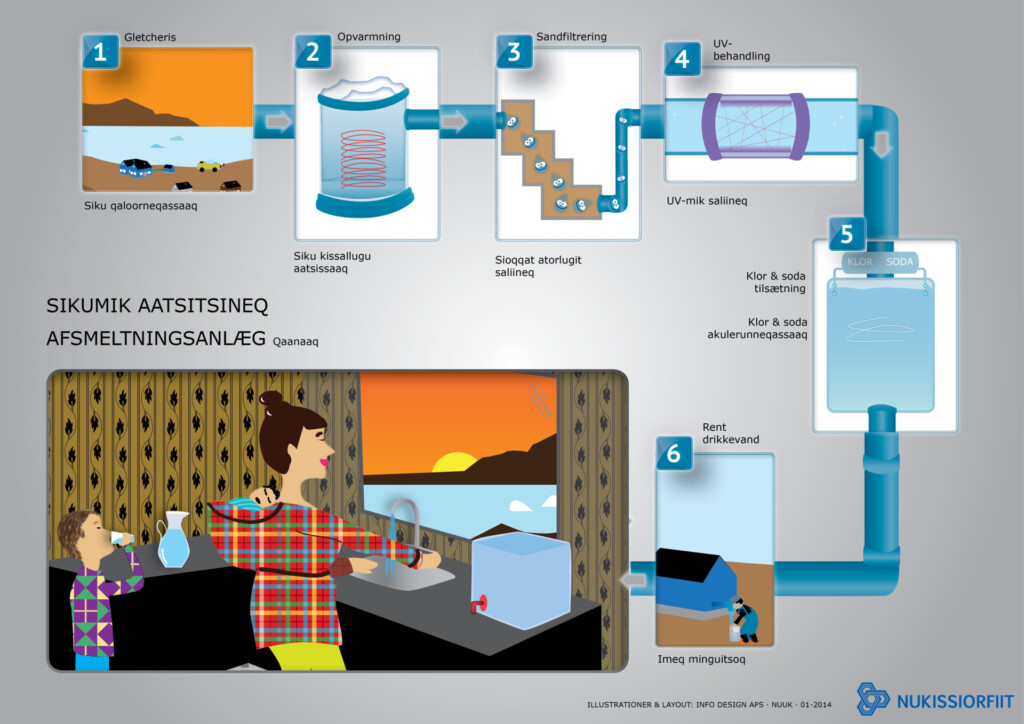 1 Gletcheris

Siku qaloorneqassaaq

2 Opvarmning

Siku kissallugu aatsissaaq

3 Sandfiltrering

Sioqqat atorlugit saliineq

4 UV-behandling

UV-mik saliineq

5 KLOR SODA

Klor & soda tilsætning

Klor & soda akulerunneqassaaq

6 Rent drikkevand

Imeq minguitsoq

SIKUMIK AATSITSINEQ

AFSMELTNINGSANLÆG Qaanaaq

ILLUSTRATIONER & LAYOUT: INFO DESIGN APS · NUUK · 01-2014

NUKISSIORFIIT